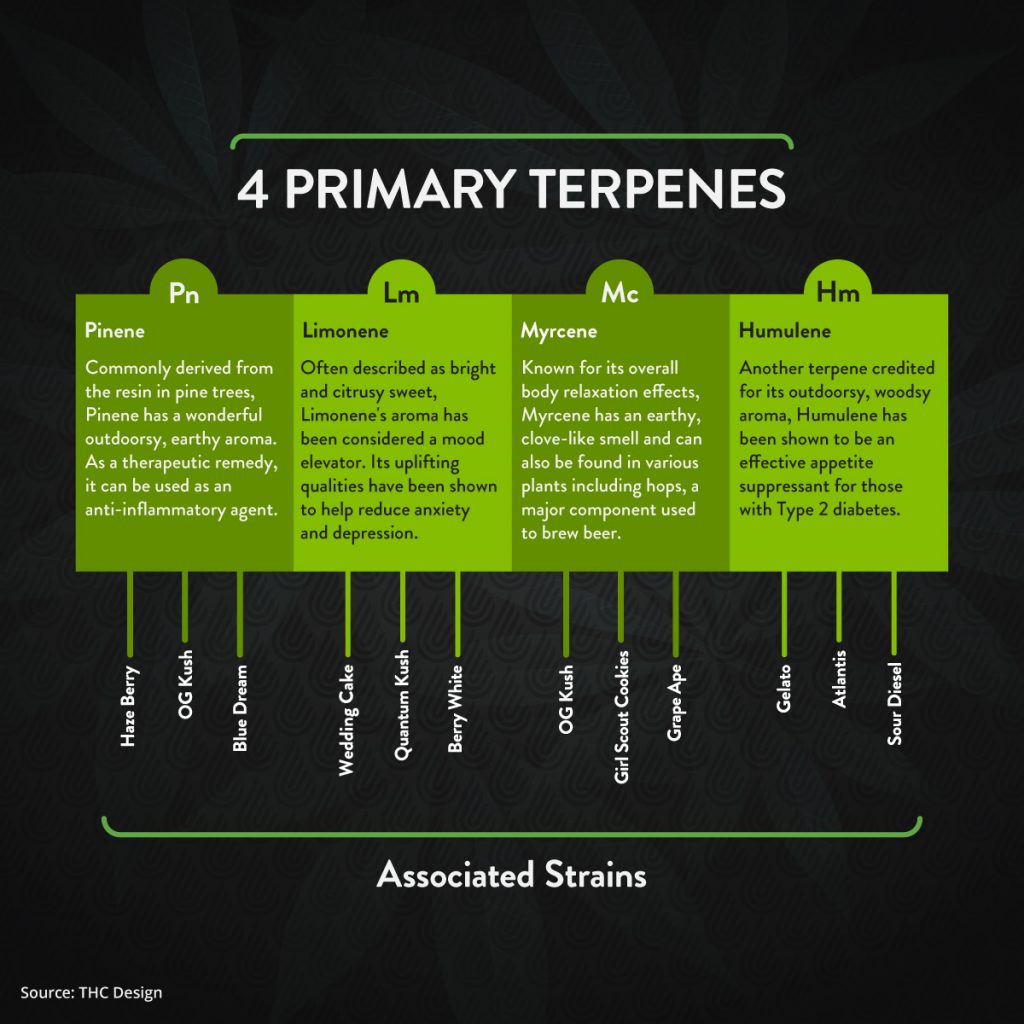 4 PRIMARY TERPENES

Pn
Pinene
Commonly derived from the resin in pine trees, Pinene has a wonderful outdoorsy, earthy aroma. As a therapeutic remedy, it can be used as an anti-inflammatory agent.

Haze Berry
OG Kush
Blue Dream

Lm
Limonene
Often described as bright and citrusy sweet, Limonene's aroma has been considered a mood elevator. Its uplifting qualities have been shown to help reduce anxiety and depression.

Wedding Cake
Quantum Kush
Berry White

Mc
Myrcene
Known for its overall body relaxation effects, Myrcene has an earthy, clove-like smell and can also be found in various plants including hops, a major component used to brew beer.

OG Kush
Girl Scout Cookies
Grape Ape

Hm
Humulene
Another terpene credited for its outdoorsy, woodsy aroma, Humulene has been shown to be an effective appetite suppressant for those with Type 2 diabetes.

Gelato
Atlantis
Sour Diesel

Associated Strains

Source: THC Design