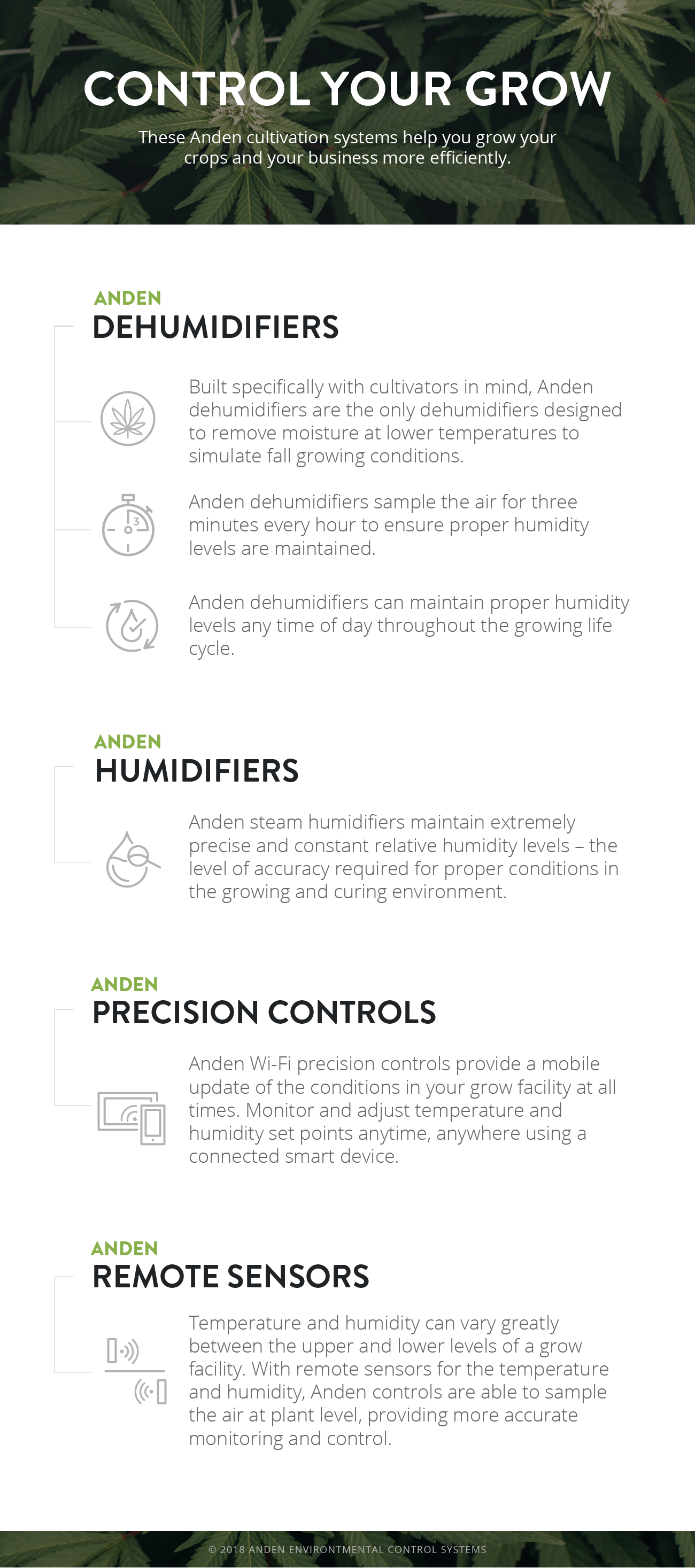 CONTROL YOUR GROW

These Anden cultivation systems help you grow your crops and your business more efficiently.

ANDEN
DEHUMIDIFIERS

Built specifically with cultivators in mind, Anden dehumidifiers are the only dehumidifiers designed to remove moisture at lower temperatures to simulate fall growing conditions.

3

Anden dehumidifiers sample the air for three minutes every hour to ensure proper humidity levels are maintained.

Anden dehumidifiers can maintain proper humidity levels any time of day throughout the growing life cycle.

ANDEN
HUMIDIFIERS

Anden steam humidifiers maintain extremely precise and constant relative humidity levels – the level of accuracy required for proper conditions in the growing and curing environment.

ANDEN
PRECISION CONTROLS

Anden Wi-Fi precision controls provide a mobile update of the conditions in your grow facility at all times. Monitor and adjust temperature and humidity set points anytime, anywhere using a connected smart device.

ANDEN
REMOTE SENSORS

Temperature and humidity can vary greatly between the upper and lower levels of a grow facility. With remote sensors for the temperature and humidity, Anden controls are able to sample the air at plant level, providing more accurate monitoring and control.

© 2018 ANDEN ENVIRONTMENTAL CONTROL SYSTEMS